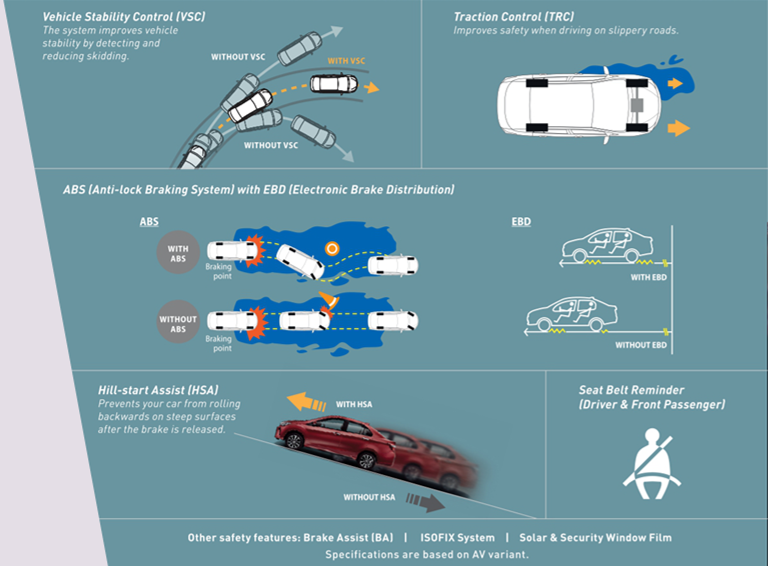 Vehicle Stability Control (VSC)
The system improves vehicle stability by detecting and reducing skidding.

WITHOUT VSC
WITH VSC
WITHOUT VSC

Traction Control (TRC)
Improves safety when driving on slippery roads.

ABS (Anti-lock Braking System) with EBD (Electronic Brake Distribution)

ABS
WITH ABS
Braking point
WITHOUT ABS
Braking point

EBD
WITH EBD
WITHOUT EBD

Hill-start Assist (HSA)
Prevents your car from rolling backwards on steep surfaces after the brake is released.

WITH HSA
WITHOUT HSA

Seat Belt Reminder
(Driver & Front Passenger)

Other safety features: Brake Assist (BA) | ISOFIX System | Solar & Security Window Film
Specifications are based on AV variant.